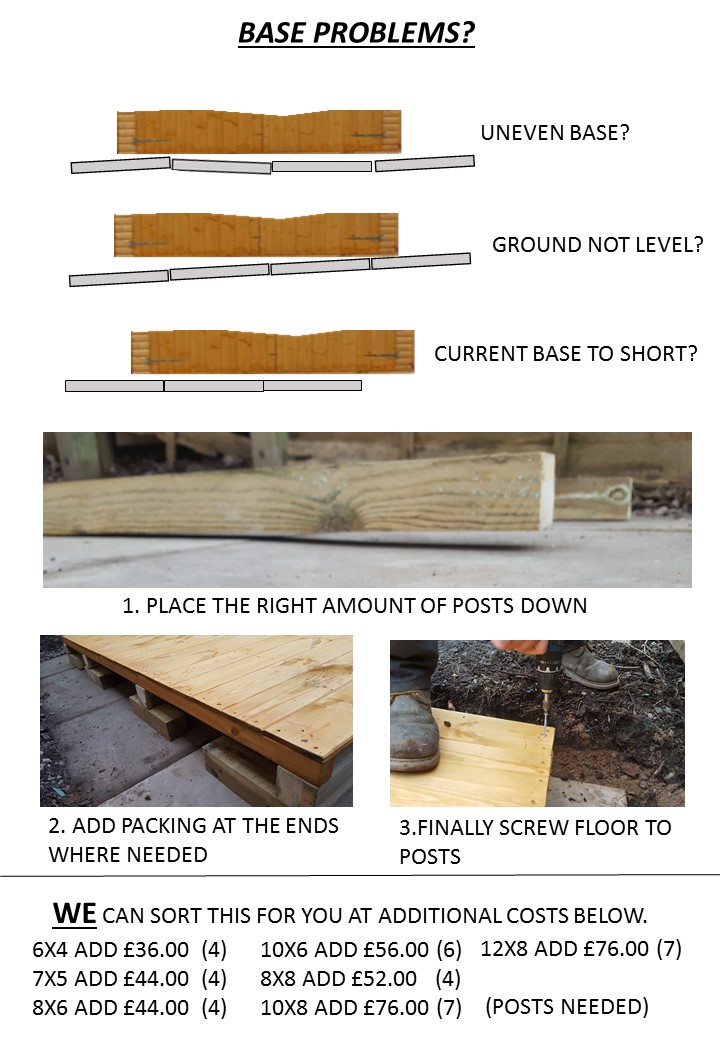 BASE PROBLEMS?

UNEVEN BASE?

GROUND NOT LEVEL?

CURRENT BASE TO SHORT?

1. PLACE THE RIGHT AMOUNT OF POSTS DOWN

2. ADD PACKING AT THE ENDS WHERE NEEDED

3.FINALLY SCREW FLOOR TO POSTS

WE CAN SORT THIS FOR YOU AT ADDITIONAL COSTS BELOW.

6X4 ADD £36.00 (4)
7X5 ADD £44.00 (4)
8X6 ADD £44.00 (4)

10X6 ADD £56.00 (6)
8X8 ADD £52.00 (4)
10X8 ADD £76.00 (7)

12X8 ADD £76.00 (7)

(POSTS NEEDED)